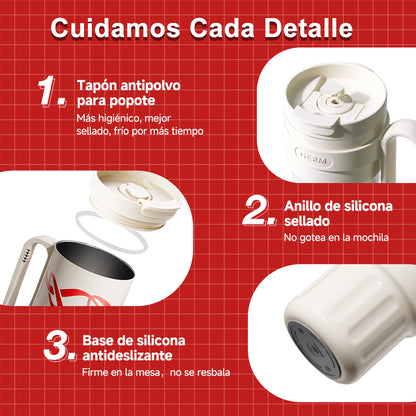 Cuidamos Cada Detalle

1. Tapón antipolvo para popote
Más higiénico, mejor sellado, frío por más tiempo

GERM

2. Anillo de silicona sellado
No gotea en la mochila

3. Base de silicona antideslizante
Firme en la mesa， no se resbala