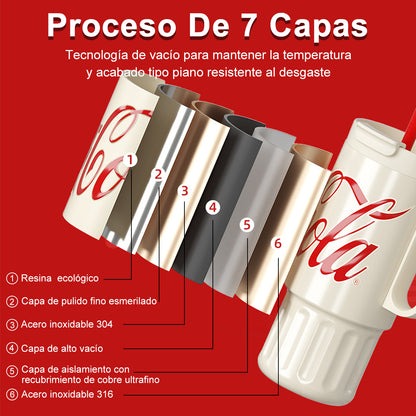 Proceso De 7 Capas

Tecnología de vacío para mantener la temperatura y acabado tipo piano resistente al desgaste

Co

1

2

3

4

5

6

ola

① Resina ecológico

② Capa de pulido fino esmerilado

③ Acero inoxidable 304

④ Capa de alto vacío

⑤ Capa de aislamiento con recubrimiento de cobre ultrafino

⑥ Acero inoxidable 316